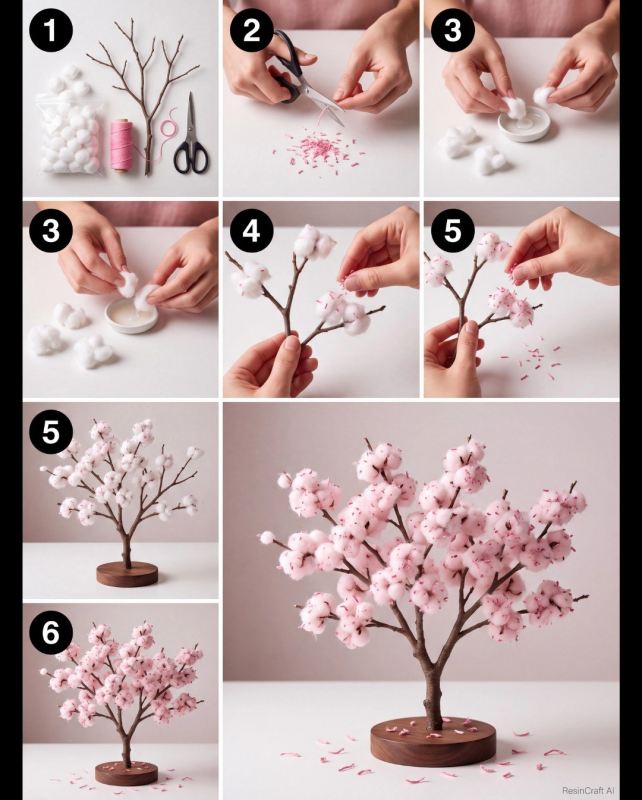 1

2

3

3

4

5

5

6

ResinCraft AI