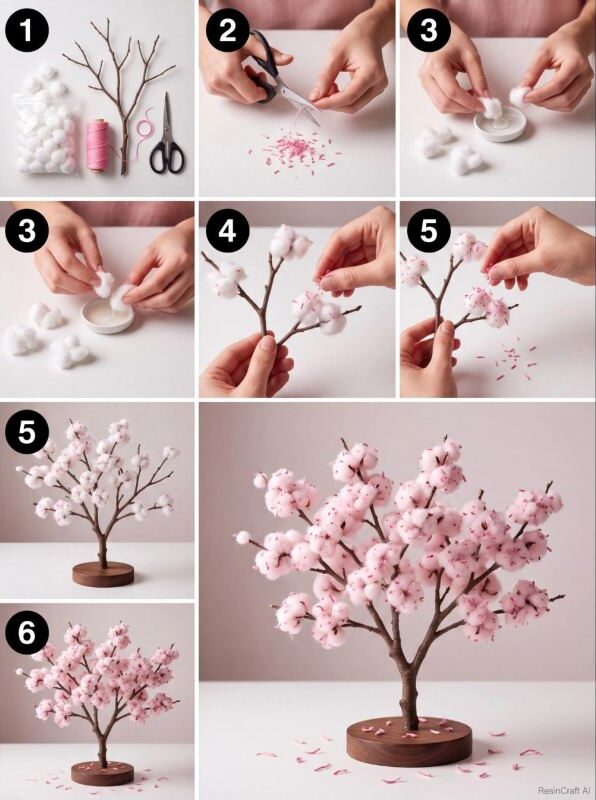 1
2
3
3
4
5
5
6
ResinCraft AI